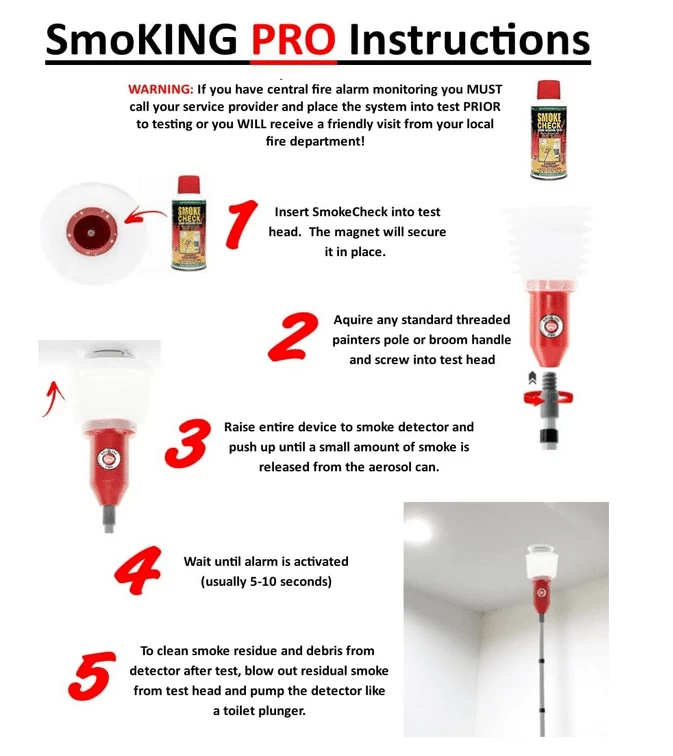 SmoKING PRO Instructions

WARNING: If you have central fire alarm monitoring you MUST call your service provider and place the system into test PRIOR to testing or you WILL receive a friendly visit from your local fire department!

SMOKE CHECK

SMOKE CHECK

1 Insert SmokeCheck into test head. The magnet will secure it in place.

2 Aquire any standard threaded painters pole or broom handle and screw into test head

3 Raise entire device to smoke detector and push up until a small amount of smoke is released from the aerosol can.

4 Wait until alarm is activated (usually 5-10 seconds)

5 To clean smoke residue and debris from detector after test, blow out residual smoke from test head and pump the detector like a toilet plunger.